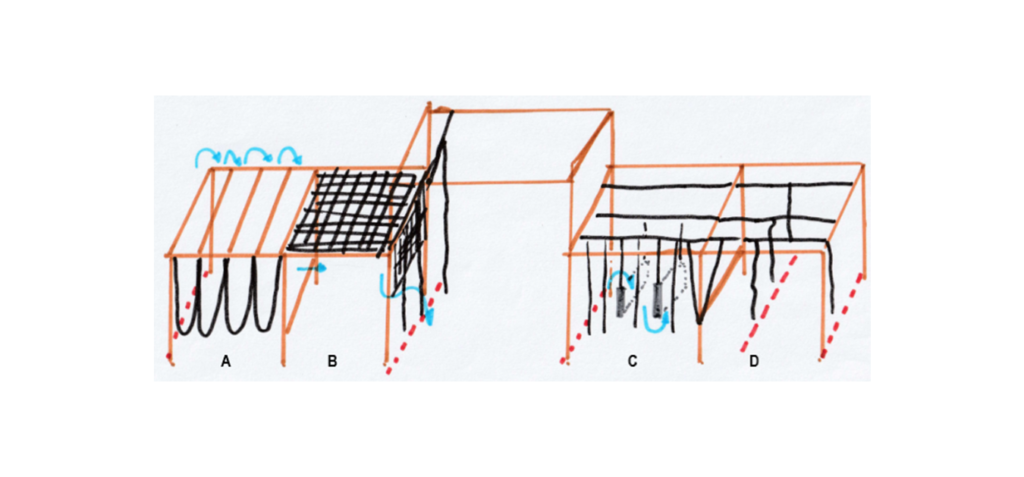 A B C D